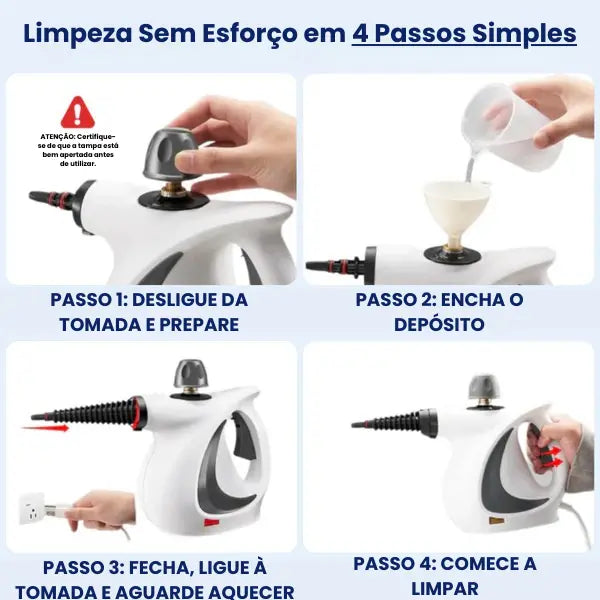 Limpeza Sem Esforço em 4 Passos Simples

ATENÇÃO: Certifique-se de que a tampa está bem apertada antes de utilizar.

PASSO 1: DESLIGUE DA TOMADA E PREPARE

PASSO 2: ENCHA O DEPÓSITO

PASSO 3: FECHA, LIGUE À TOMADA E AGUARDE AQUECER

PASSO 4: COMECE A LIMPAR